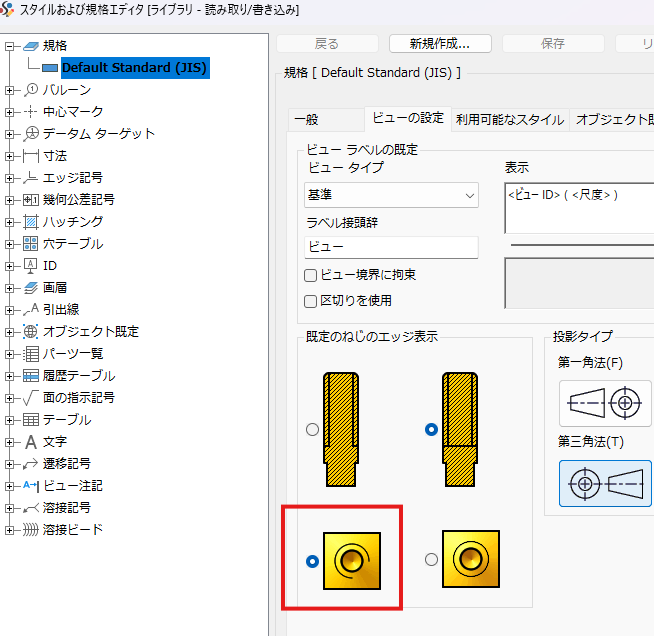 スタイルおよび規格エディタ [ライブラリ - 読み取り/書き込み]

規格
Default Standard (JIS)
バルーン
中心マーク
データム ターゲット
寸法
エッジ記号
幾何公差記号
ハッチング
穴テーブル
ID
画層
引出線
オブジェクト既定
パーツ一覧
履歴テーブル
面の指示記号
テーブル
文字
遷移記号
ビュー注記
溶接記号
溶接ビード

戻る
新規作成...
保存
リ

規格 [ Default Standard (JIS) ]

一般
ビューの設定
利用可能なスタイル
オブジェクト既

ビュー ラベルの既定
ビュー タイプ
基準
ラベル接頭辞
ビュー
ビュー境界に拘束
区切りを使用
表示
<ビュー ID> ( <尺度> )

既定のねじのエッジ表示

投影タイプ
第一角法(F)
第三角法(T)